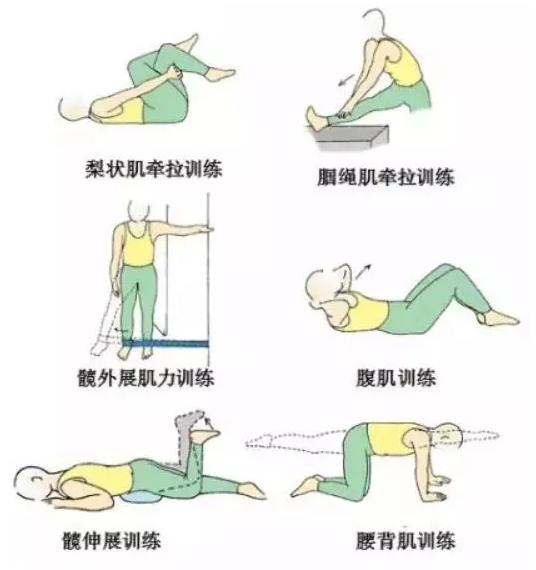 梨状肌牵拉训练

腘绳肌牵拉训练

髋外展肌力训练

腹肌训练

髋伸展训练

腰背肌训练